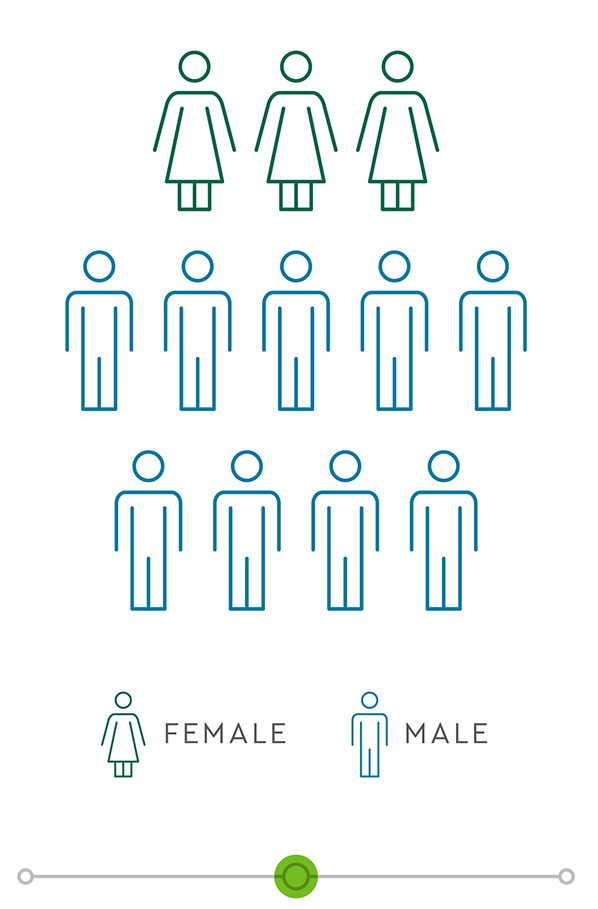 FEMALE MALE